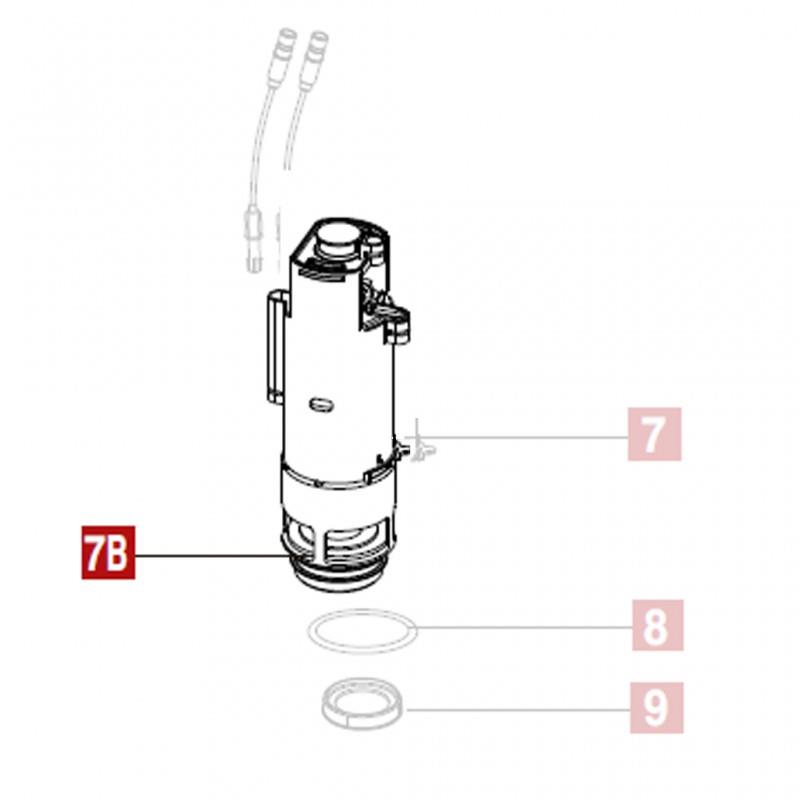 7
7B
8
9